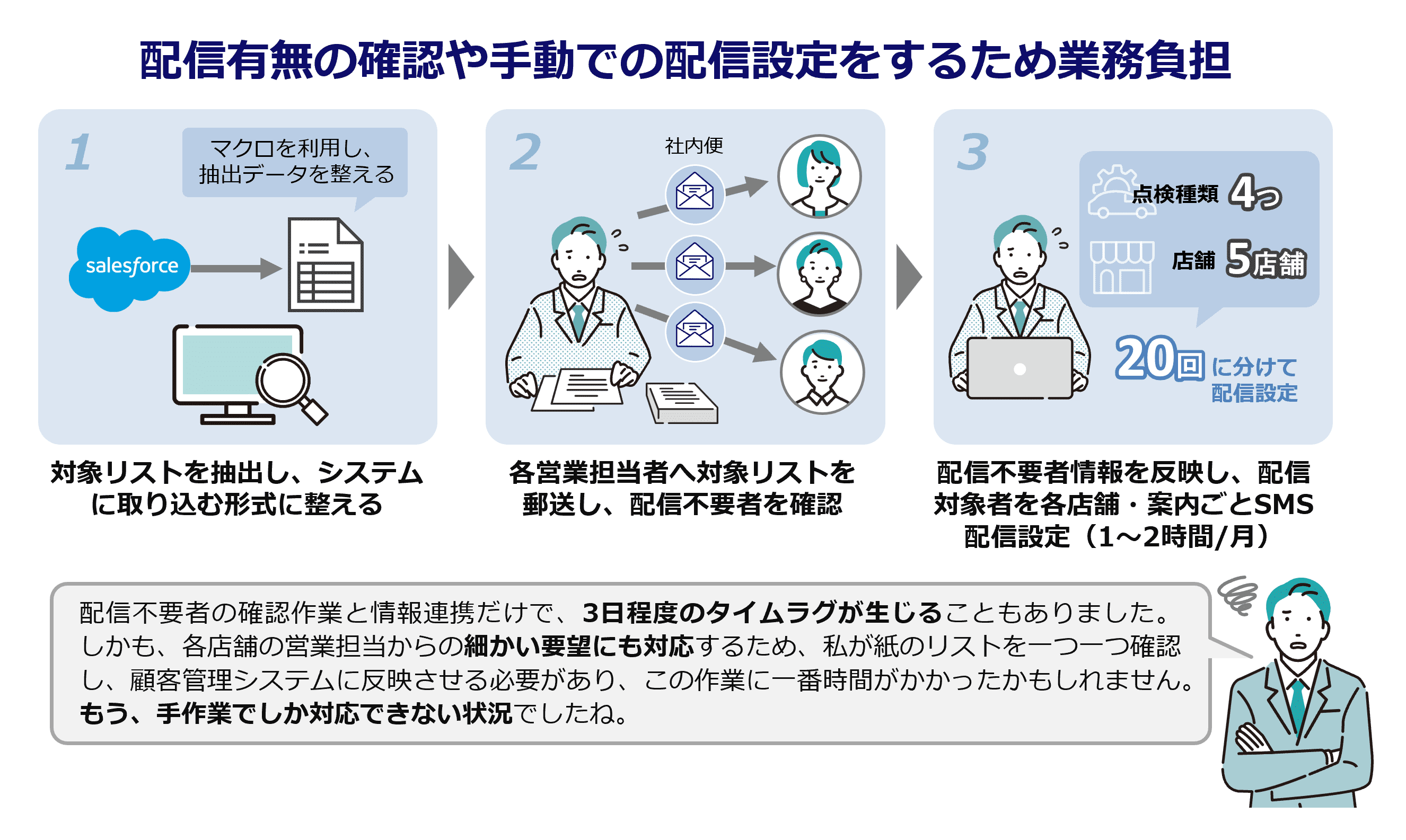 配信有無の確認や手動での配信設定をするため業務負担

1

マクロを利用し、抽出データを整える

salesforce

対象リストを抽出し、システムに取り込む形式に整える

2

社内便

各営業担当者へ対象リストを郵送し、配信不要者を確認

3

点検種類 4つ

店舗 5店舗

20回 に分けて配信設定

配信不要者情報を反映し、配信対象者を各店舗・案内ごとSMS配信設定（1～2時間/月）

配信不要者の確認作業と情報連携だけで、3日程度のタイムラグが生じることもありました。しかも、各店舗の営業担当からの細かい要望にも対応するため、私が紙のリストを一つ一つ確認し、顧客管理システムに反映させる必要があり、この作業に一番時間がかかったかもしれません。もう、手作業でしか対応できない状況でしたね。